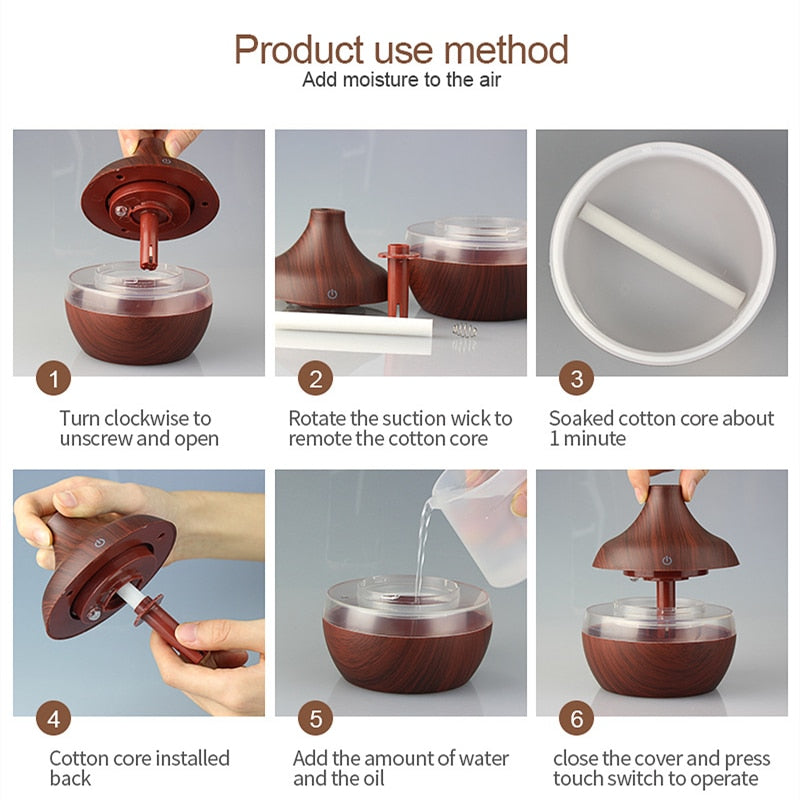 Product use method
Add moisture to the air

1
Turn clockwise to unscrew and open

2
Rotate the suction wick to remote the cotton core

3
Soaked cotton core about 1 minute

4
Cotton core installed back

5
Add the amount of water and the oil

6
close the cover and press touch switch to operate